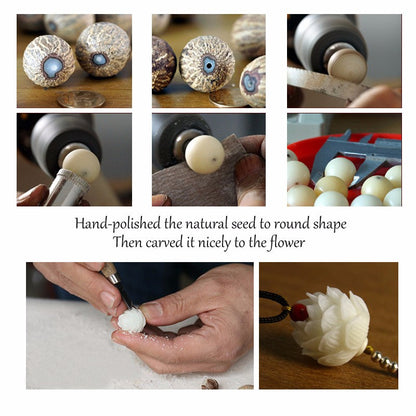 Hand-polished the natural seed to round shape
Then carved it nicely to the flower